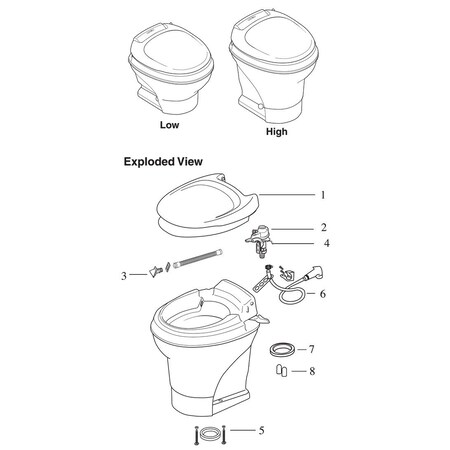 Low

High

Exploded View

1

2

4

3

6

7

8

5